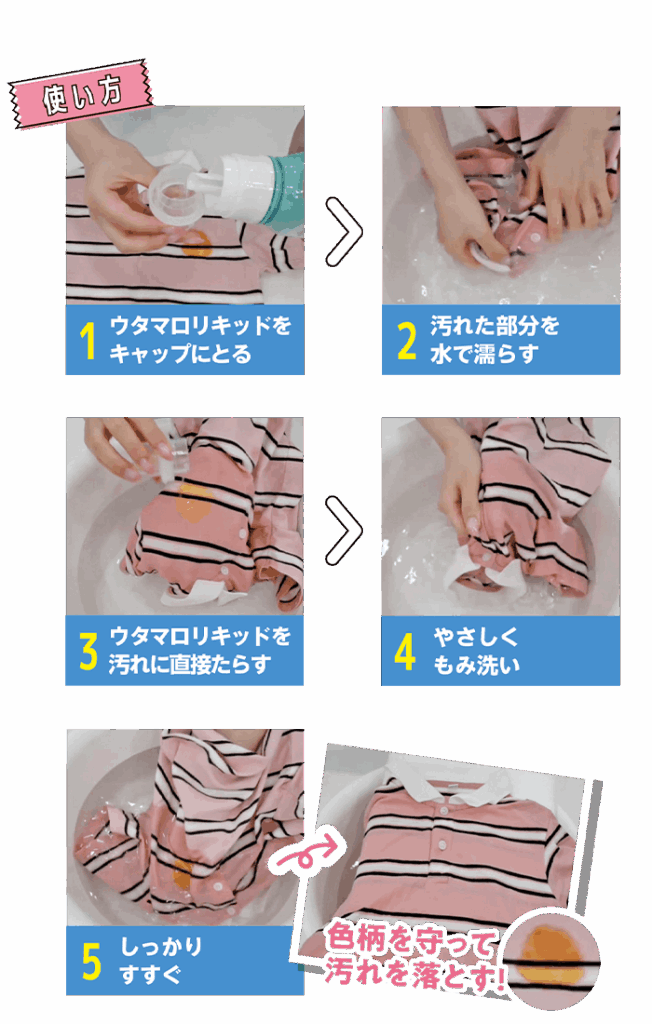 使い方

1 ウタマロリキッドをキャップにとる

2 汚れた部分を水で濡らす

3 ウタマロリキッドを汚れに直接たらす

4 やさしくもみ洗い

5 しっかりすすぐ

色柄を守って汚れを落とす!