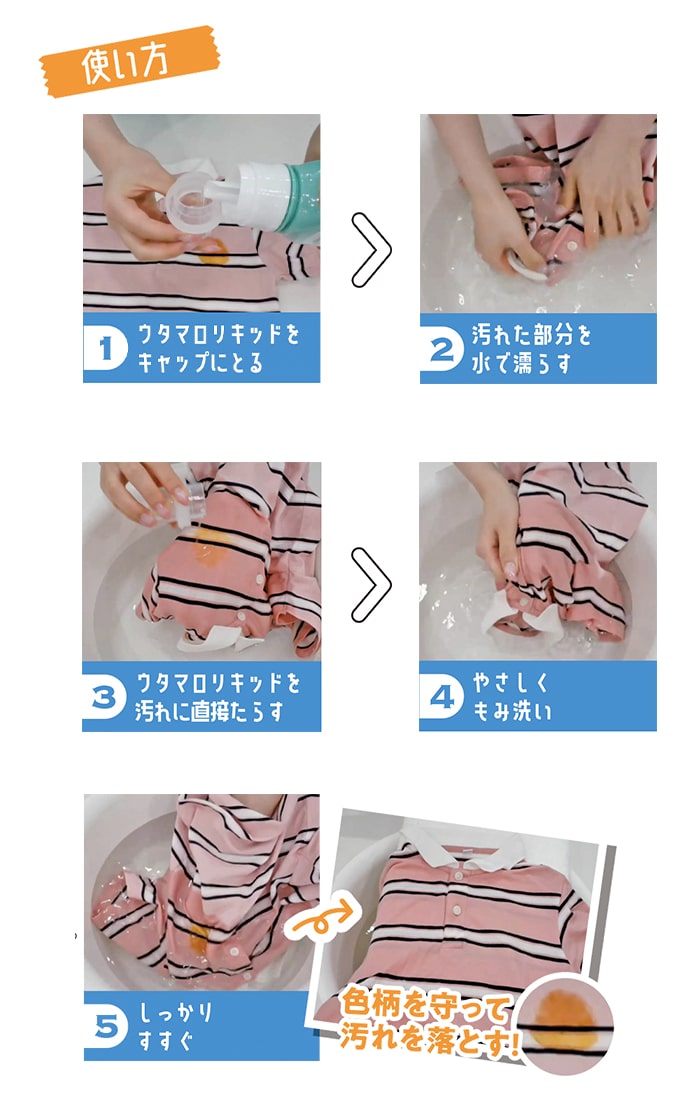 使い方

1 ウタマロリキッドをキャップにとる

2 汚れた部分を水で濡らす

3 ウタマロリキッドを汚れに直接たらす

4 やさしくもみ洗い

5 しっかりすすぐ

色柄を守って汚れを落とす!