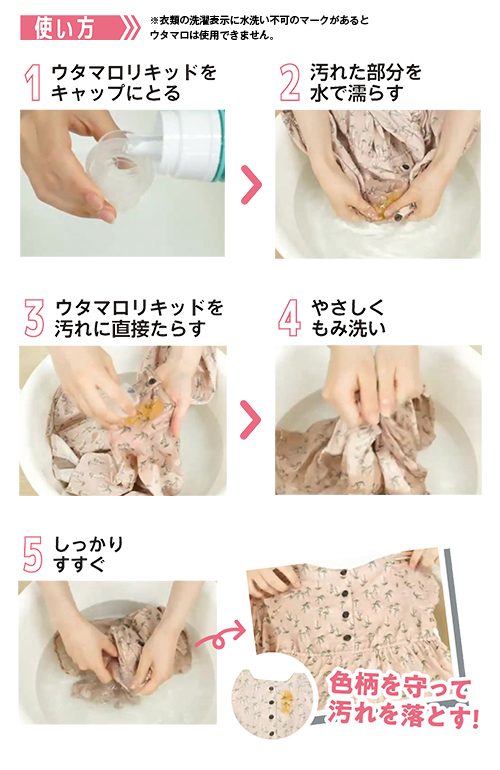 使い方

※衣類の洗濯表示に水洗い不可のマークがあるとウタマロは使用できません。

1 ウタマロリキッドをキャップにとる

2 汚れた部分を水で濡らす

3 ウタマロリキッドを汚れに直接たらす

4 やさしくもみ洗い

5 しっかりすすぐ

色柄を守って汚れを落とす!