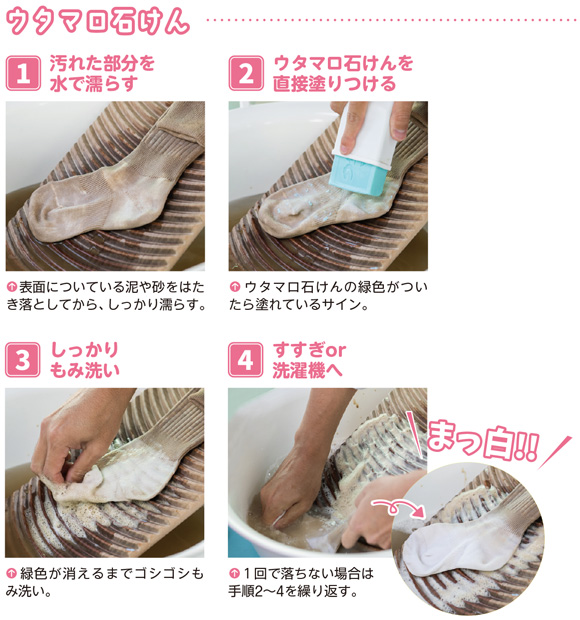 ウタマロ石けん

1 汚れた部分を水で濡らす

表面についている泥や砂をはたき落としてから、しっかり濡らす。

2 ウタマロ石けんを直接塗りつける

ウタマロ石けんの緑色がついたら塗れているサイン。

3 しっかりもみ洗い

緑色が消えるまでゴシゴシもみ洗い。

4 すすぎor洗濯機へ

1回で落ちない場合は手順2〜4を繰り返す。

まっ白!!