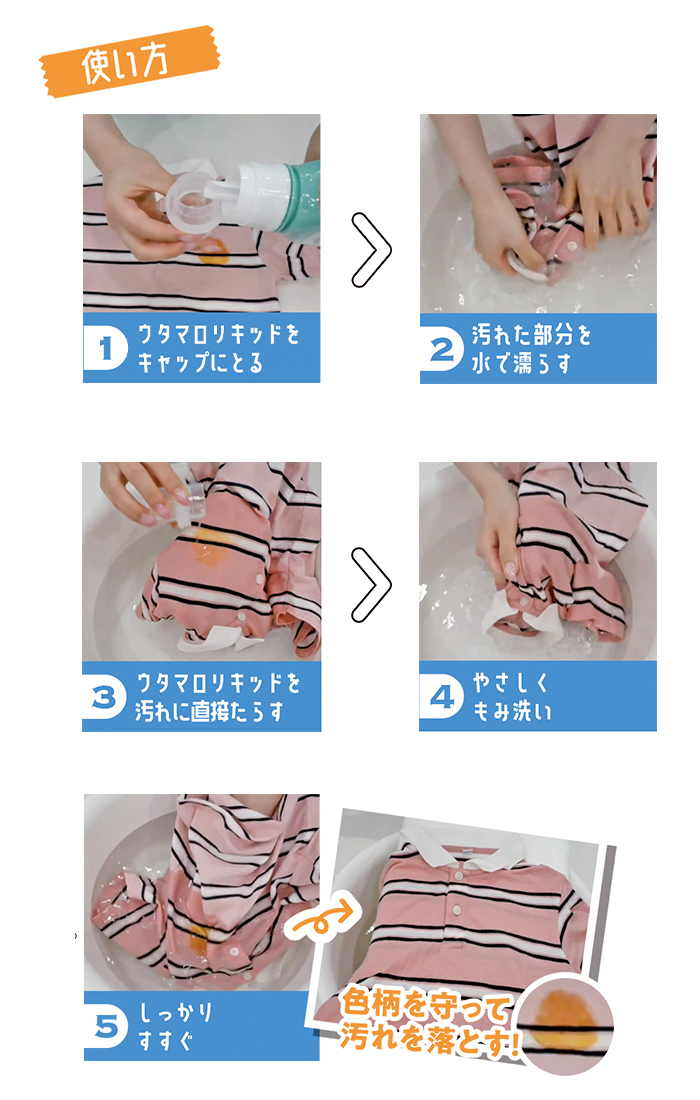 使い方

1 ウタマロリキッドをキャップにとる

2 汚れた部分を水で濡らす

3 ウタマロリキッドを汚れに直接たらす

4 やさしくもみ洗い

5 しっかりすすぐ

色柄を守って汚れを落とす!